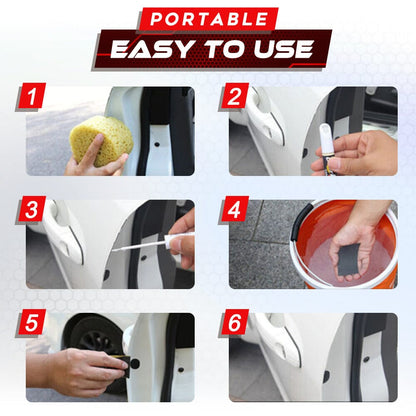 PORTABLE
EASY TO USE

1

2

3

4

5

6