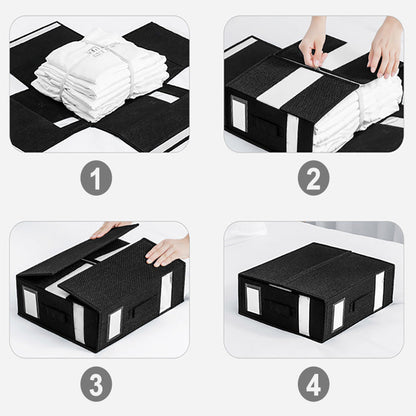 1

2

3

4