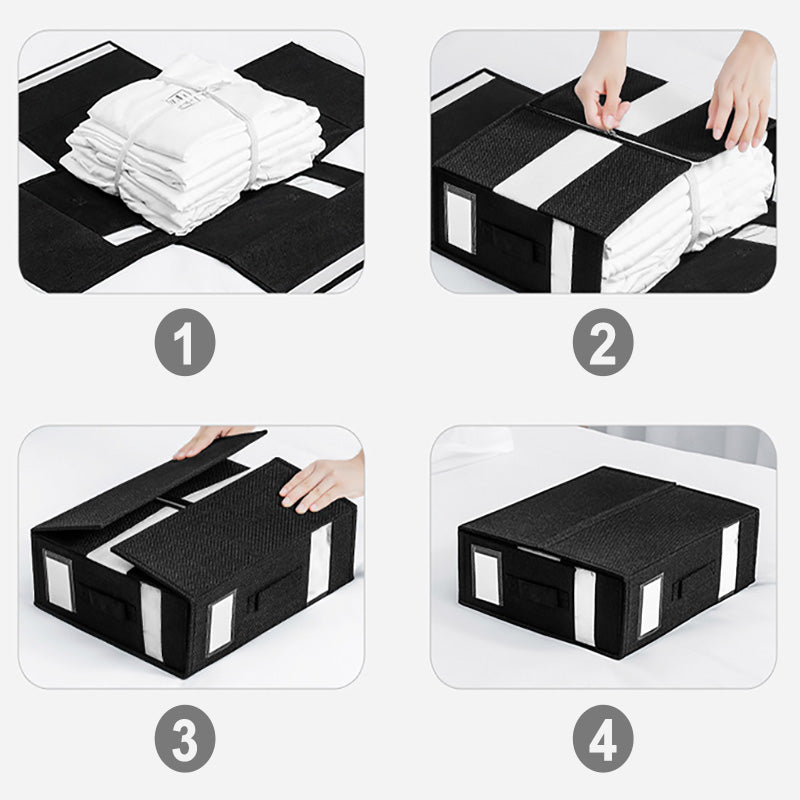 1

2

3

4