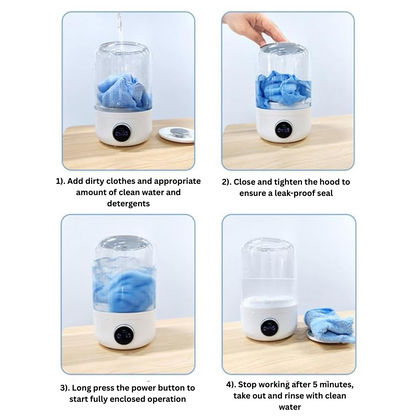 1). Add dirty clothes and appropriate amount of clean water and detergents

2). Close and tighten the hood to ensure a leak-proof seal

3). Long press the power button to start fully enclosed operation

4). Stop working after 5 minutes, take out and rinse with clean water