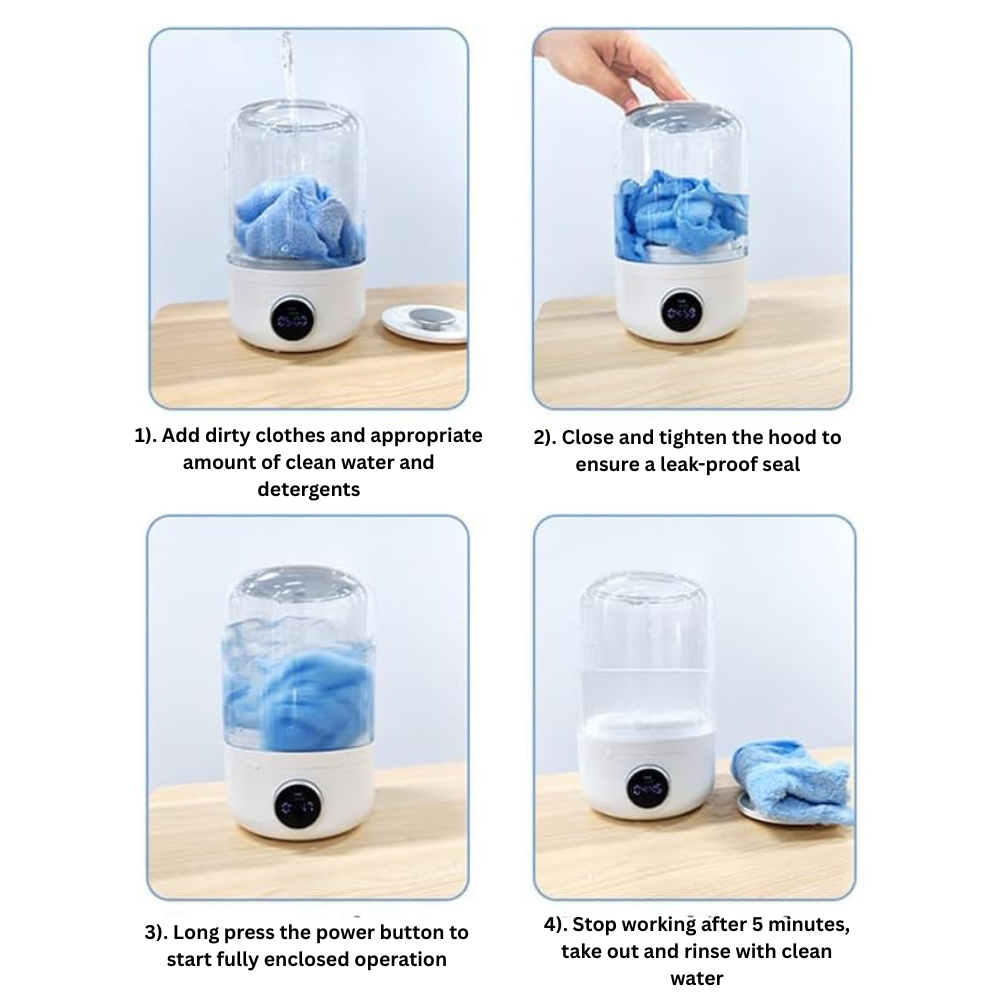 1). Add dirty clothes and appropriate amount of clean water and detergents

2). Close and tighten the hood to ensure a leak-proof seal

3). Long press the power button to start fully enclosed operation

4). Stop working after 5 minutes, take out and rinse with clean water