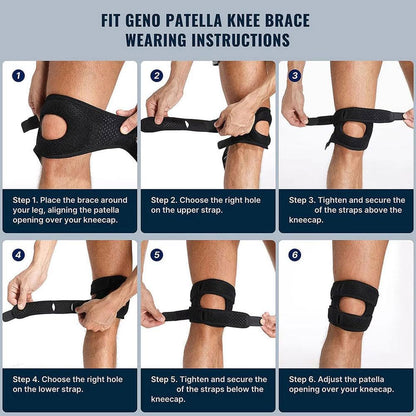 FIT GENO PATELLA KNEE BRACE
WEARING INSTRUCTIONS

1

Step 1. Place the brace around your leg, aligning the patella opening over your kneecap.

2

Step 2. Choose the right hole on the upper strap.

3

Step 3. Tighten and secure the of the straps above the kneecap.

4

Step 4. Choose the right hole on the lower strap.

5

Step 5. Tighten and secure the of the straps below the kneecap.

6

Step 6. Adjust the patella opening over your kneecap.