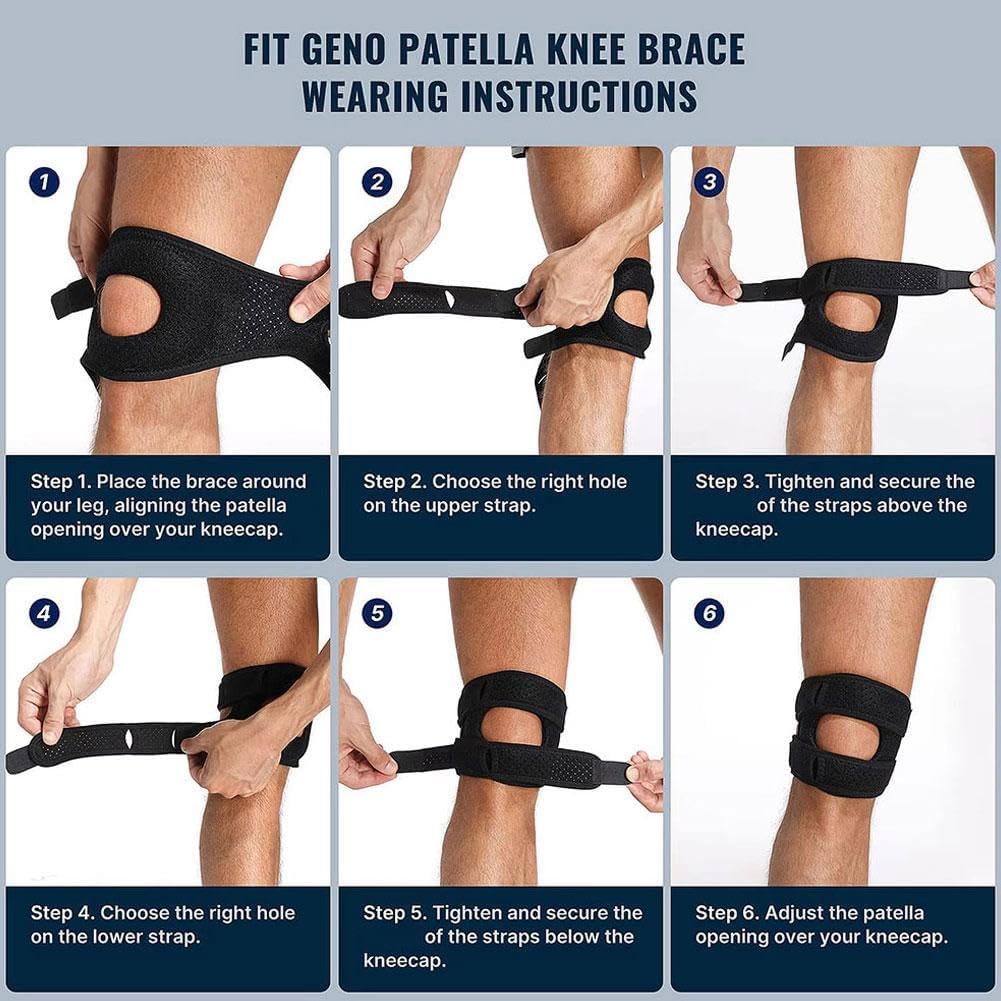 FIT GENO PATELLA KNEE BRACE WEARING INSTRUCTIONS

1

Step 1. Place the brace around your leg, aligning the patella opening over your kneecap.

2

Step 2. Choose the right hole on the upper strap.

3

Step 3. Tighten and secure the of the straps above the kneecap.

4

Step 4. Choose the right hole on the lower strap.

5

Step 5. Tighten and secure the of the straps below the kneecap.

6

Step 6. Adjust the patella opening over your kneecap.