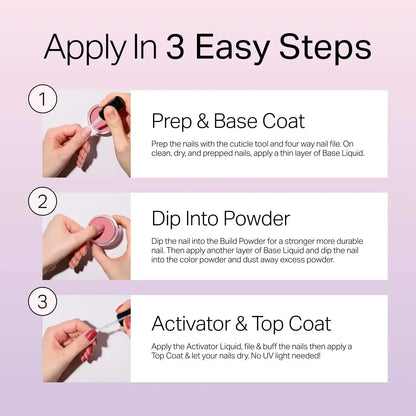 Apply In 3 Easy Steps

1

Prep & Base Coat

Prep the nails with the cuticle tool and four way nail file. On clean, dry, and prepped nails, apply a thin layer of Base Liquid.

2

Dip Into Powder

Dip the nail into the Build Powder for a stronger more durable nail. Then apply another layer of Base Liquid and dip the nail into the color powder and dust away excess powder.

3

Activator & Top Coat

Apply the Activator Liquid, file & buff the nails then apply a Top Coat & let your nails dry. No UV light needed!