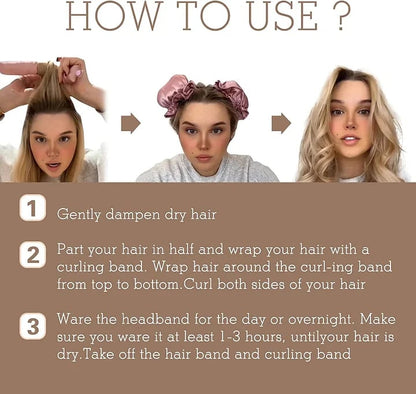 HOW TO USE ?

1 Gently dampen dry hair

2 Part your hair in half and wrap your hair with a curling band. Wrap hair around the curl-ing band from top to bottom.Curl both sides of your hair

3 Ware the headband for the day or overnight. Make sure you ware it at least 1-3 hours, untilyour hair is dry.Take off the hair band and curling band