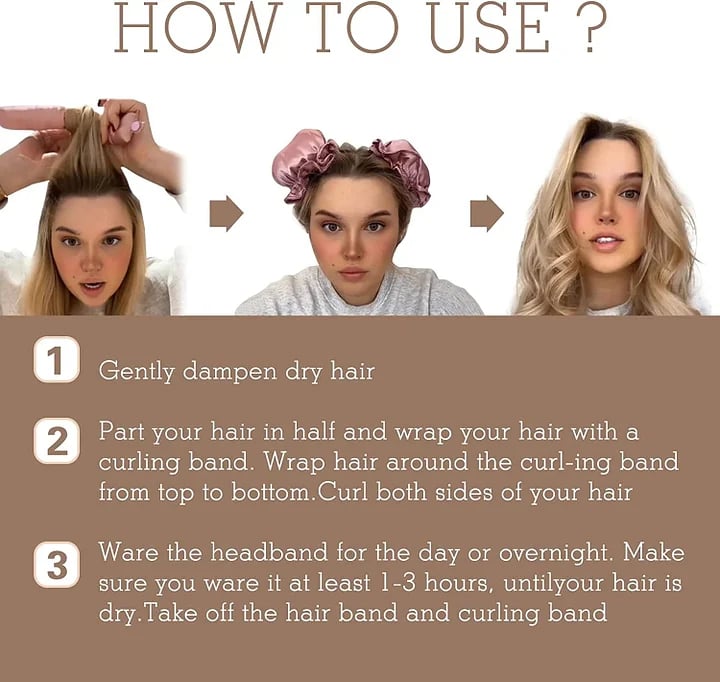 HOW TO USE ?

1 Gently dampen dry hair

2 Part your hair in half and wrap your hair with a curling band. Wrap hair around the curl-ing band from top to bottom.Curl both sides of your hair

3 Ware the headband for the day or overnight. Make sure you ware it at least 1-3 hours, untilyour hair is dry.Take off the hair band and curling band