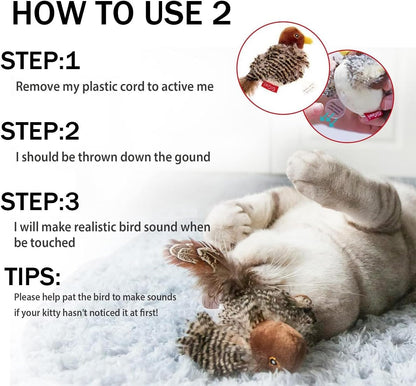 HOW TO USE 2

STEP:1

Remove my plastic cord to active me

STEP:2

I should be thrown down the gound

STEP:3

I will make realistic bird sound when be touched

TIPS:

Please help pat the bird to make sounds if your kitty hasn't noticed it at first!