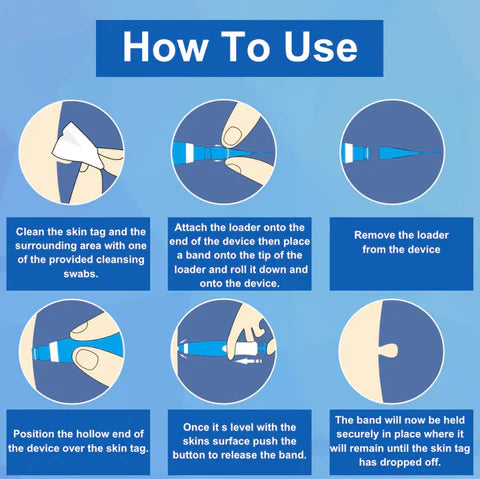 How To Use

Clean the skin tag and the surrounding area with one of the provided cleansing swabs.

Attach the loader onto the end of the device then place a band onto the tip of the loader and roll it down and onto the device.

Remove the loader from the device

Position the hollow end of the device over the skin tag.

Once it s level with the skins surface push the button to release the band.

The band will now be held securely in place where it will remain until the skin tag has dropped off.