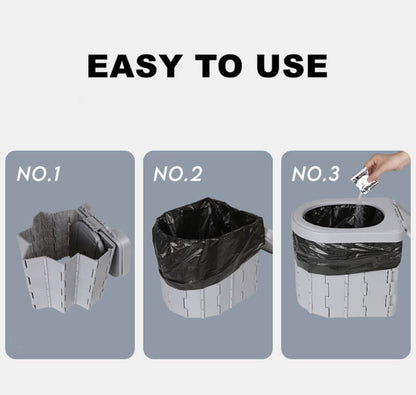 EASY TO USE

NO.1

NO.2

NO.3