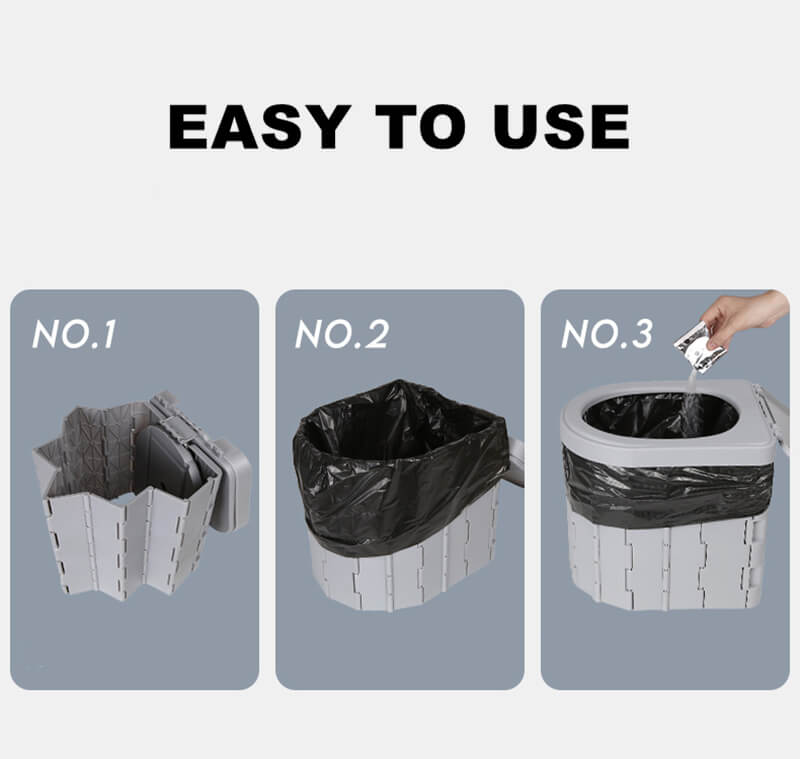 EASY TO USE

NO.1

NO.2

NO.3