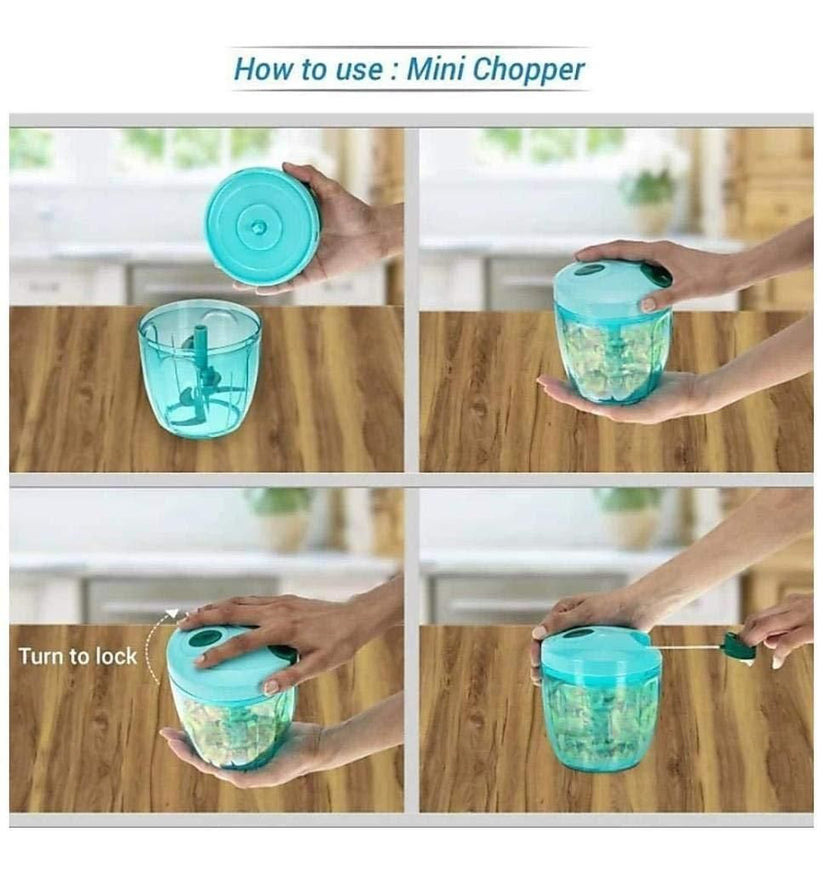 How to use : Mini Chopper

Turn to lock