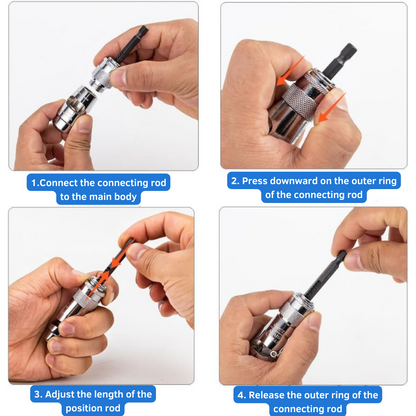 1.Connect the connecting rod to the main body

2. Press downward on the outer ring of the connecting rod

3. Adjust the length of the position rod

4. Release the outer ring of the connecting rod