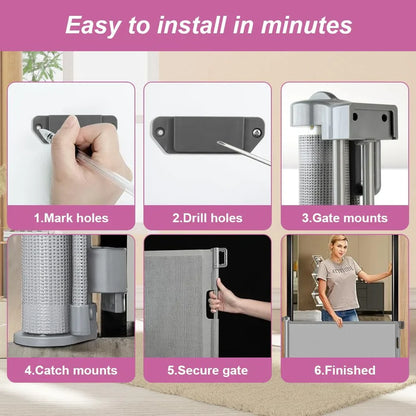 Easy to install in minutes

1.Mark holes

2.Drill holes

3.Gate mounts

4.Catch mounts

5.Secure gate

6.Finished