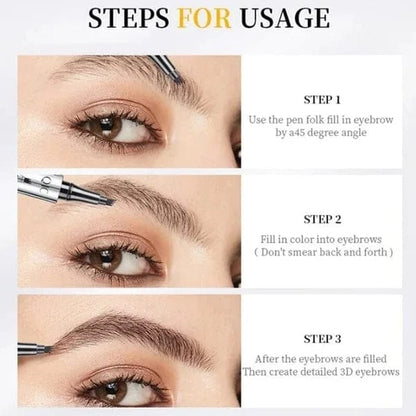 STEPS FOR USAGE

STEP 1
Use the pen folk fill in eyebrow by a45 degree angle

STEP 2
Fill in color into eyebrows
( Don't smear back and forth )

STEP 3
After the eyebrows are filled
Then create detailed 3D eyebrows