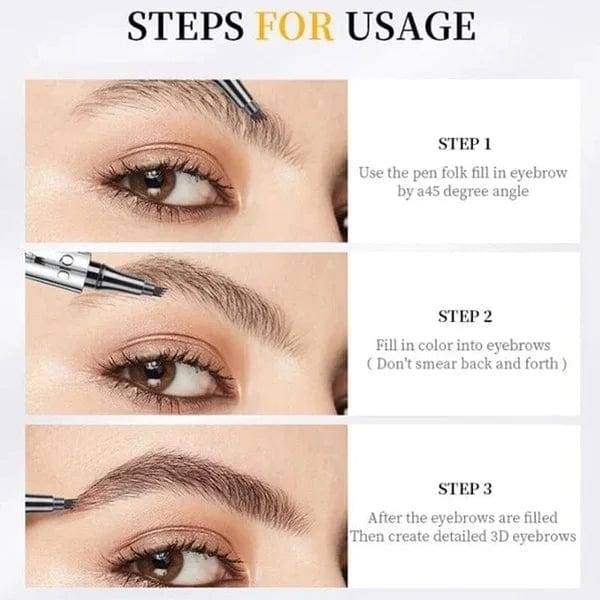 STEPS FOR USAGE

STEP 1

Use the pen folk fill in eyebrow by a45 degree angle

STEP 2

Fill in color into eyebrows ( Don't smear back and forth )

STEP 3

After the eyebrows are filled Then create detailed 3D eyebrows