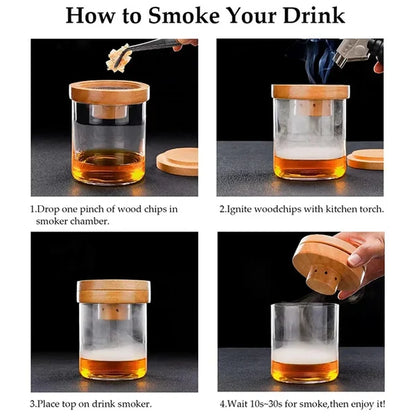 How to Smoke Your Drink

1.Drop one pinch of wood chips in smoker chamber.

2.Ignite woodchips with kitchen torch.

3.Place top on drink smoker.

4.Wait 10s~30s for smoke,then enjoy it!