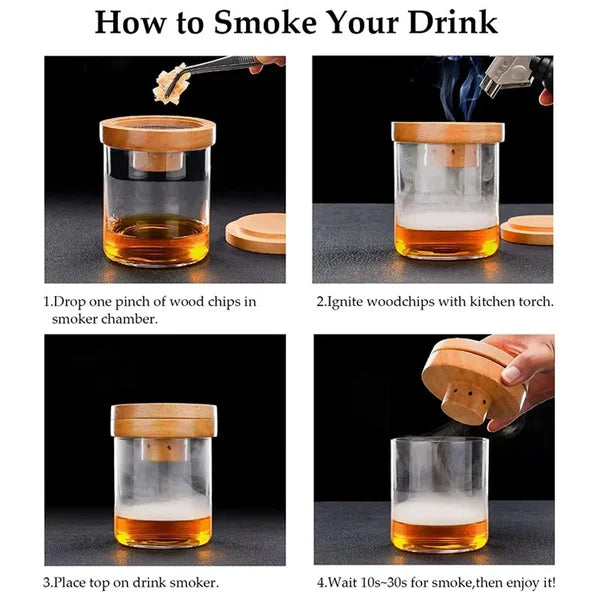 How to Smoke Your Drink

1.Drop one pinch of wood chips in smoker chamber.

2.Ignite woodchips with kitchen torch.

3.Place top on drink smoker.

4.Wait 10s~30s for smoke,then enjoy it!