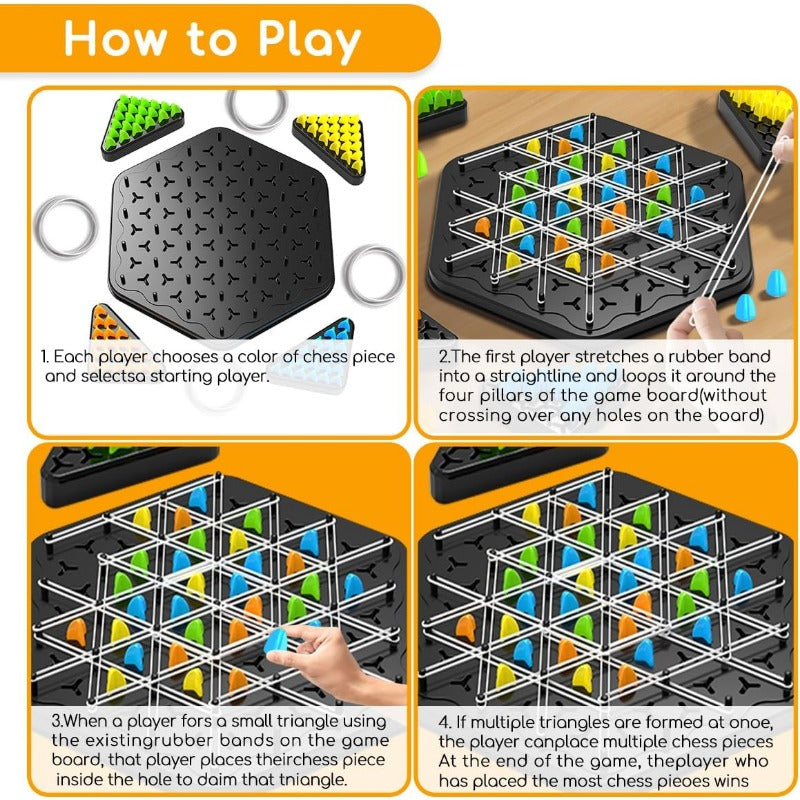 How to Play

1. Each player chooses a color of chess piece and selectsa starting player.

2.The first player stretches a rubber band into a straightline and loops it around the four pillars of the game board(without crossing over any holes on the board)

3.When a player fors a small triangle using the existingrubber bands on the game board, that player places theirchess piece inside the hole to daim that tniangle.

4. If multiple triangles are formed at onoe, the player canplace multiple chess pieces At the end of the game, theplayer who has placed the most chess pieoes wins