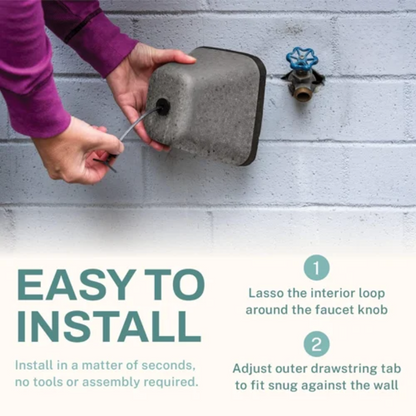 EASY TO INSTALL

Install in a matter of seconds, no tools or assembly required.

1
Lasso the interior loop around the faucet knob

2
Adjust outer drawstring tab to fit snug against the wall