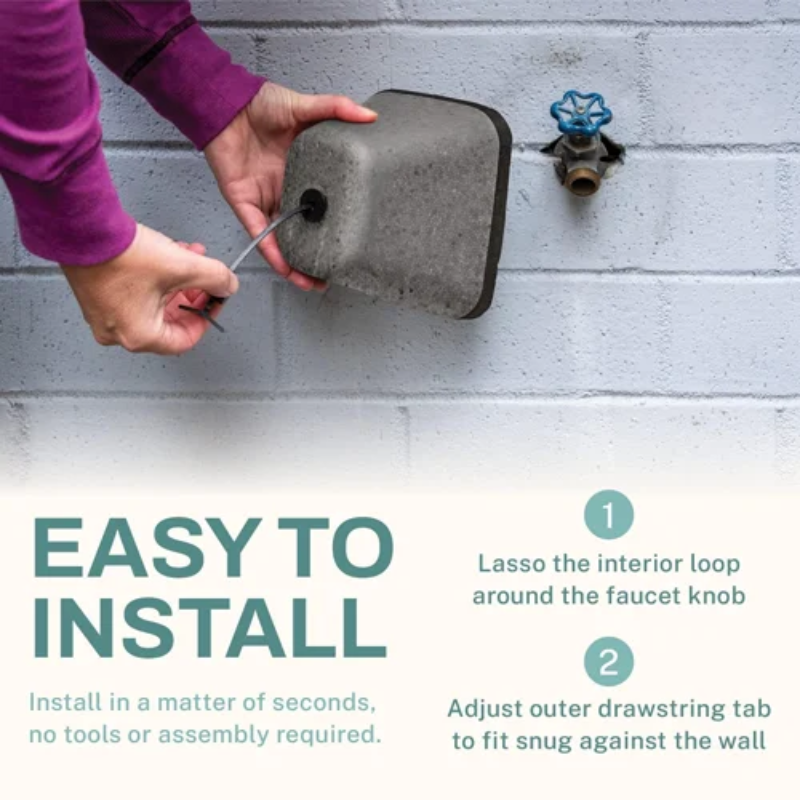 EASY TO INSTALL

Install in a matter of seconds, no tools or assembly required.

1

Lasso the interior loop around the faucet knob

2

Adjust outer drawstring tab to fit snug against the wall