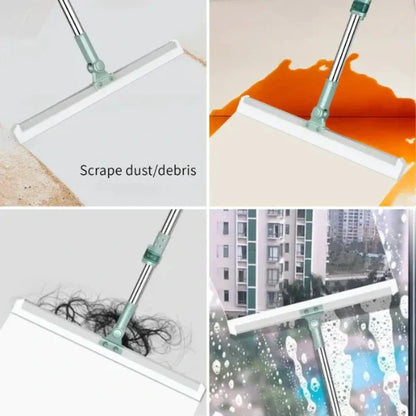 Scrape dust/debris