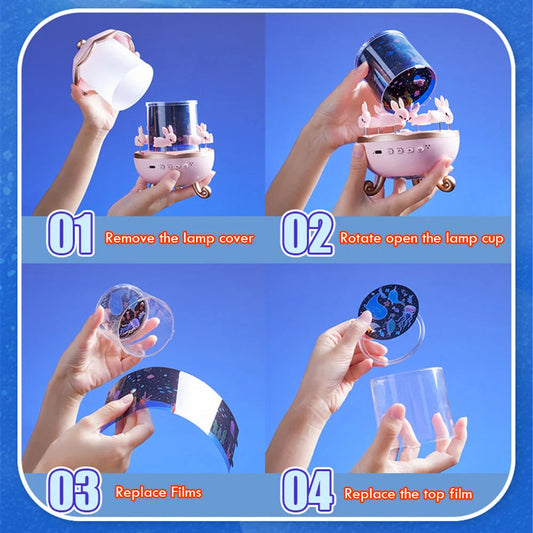 01 Remove the lamp cover

02 Rotate open the lamp cup

03 Replace Films

04 Replace the top film